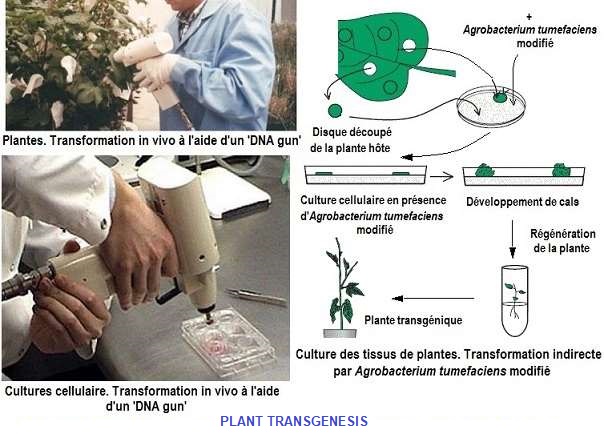 Plantes. Transformation in vivo à l'aide d'un 'DNA gun'

Cultures cellulaire. Transformation in vivo à l'aide d'un 'DNA gun'

+
Agrobacterium tumefaciens modifié

Disque découpé de la plante hôte

Culture cellulaire en présence d'Agrobacterium tumefaciens modifié

Développement de cals

Régénération de la plante

Plante transgénique

Culture des tissus de plantes. Transformation indirecte par Agrobacterium tumefaciens modifié

PLANT TRANSGENESIS